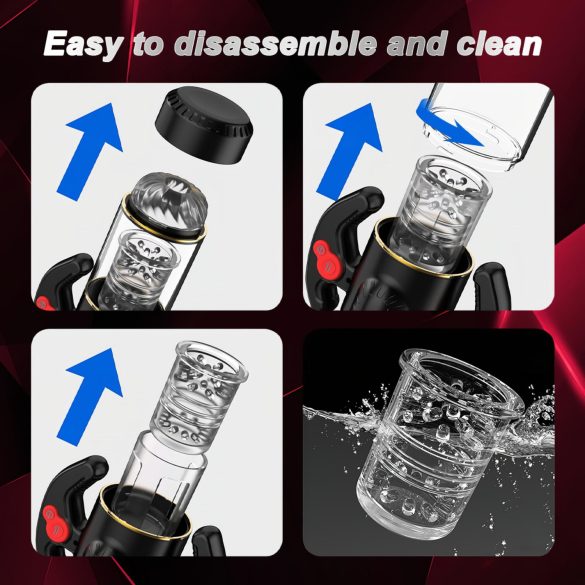 Easy to disassemble and clean